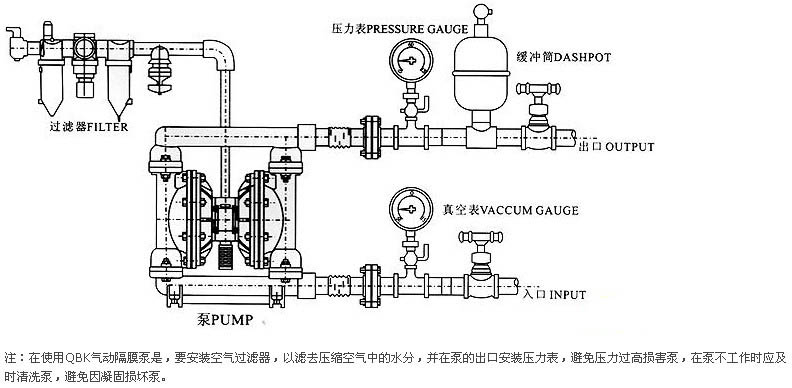 压力表PRESSURE GAUGE

缓冲筒DASHPOT

过滤器FILTER

出口 OUTPUT

真空表VACCUM GAUGE

入口 INPUT

泵PUMP

注：在使用QBK气动隔膜泵是，要安装空气过滤器，以滤去压缩空气中的水分，并在泵的出口安装压力表，避免压力过高损害泵，在泵不工作时应及时清洗泵，避免因凝固损坏泵。